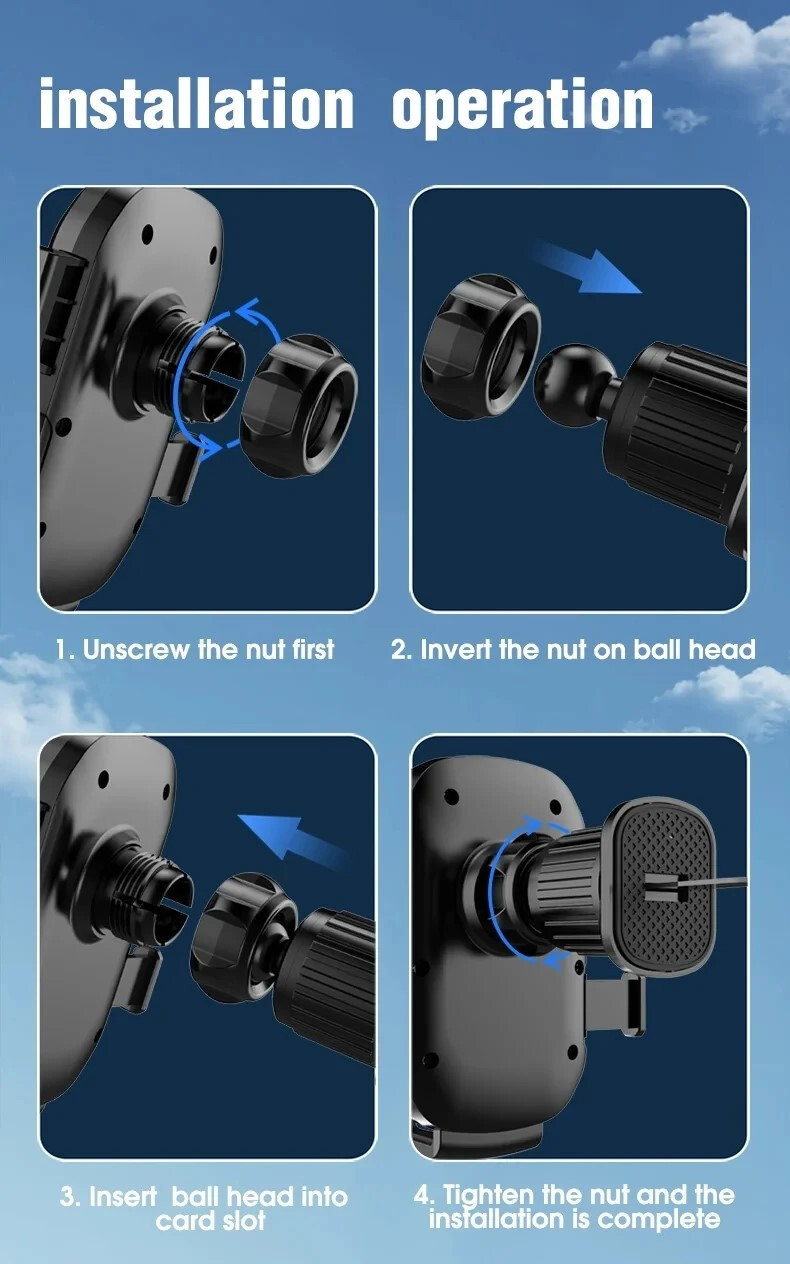 installation operation

1. Unscrew the nut first

2. Invert the nut on ball head

3. Insert ball head into card slot

4. Tighten the nut and the installation is complete